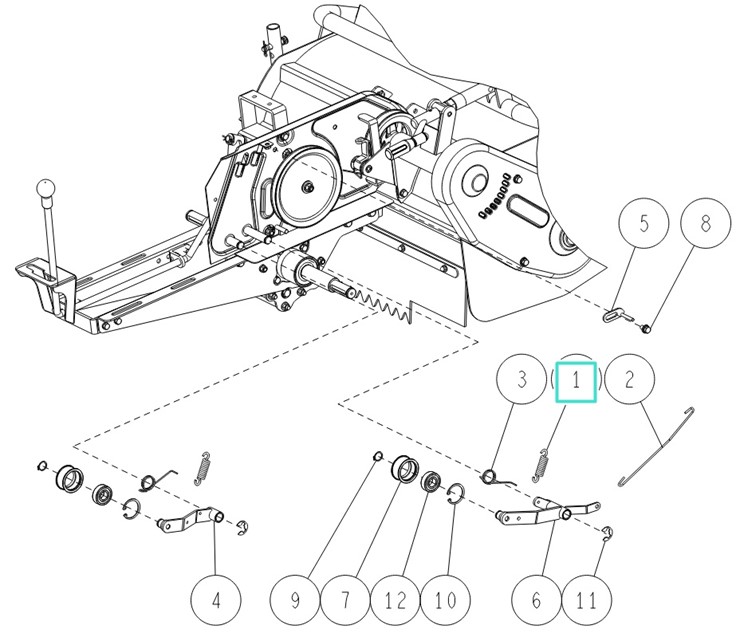 5
8
3
1
2
4
9
7
12
10
6
11