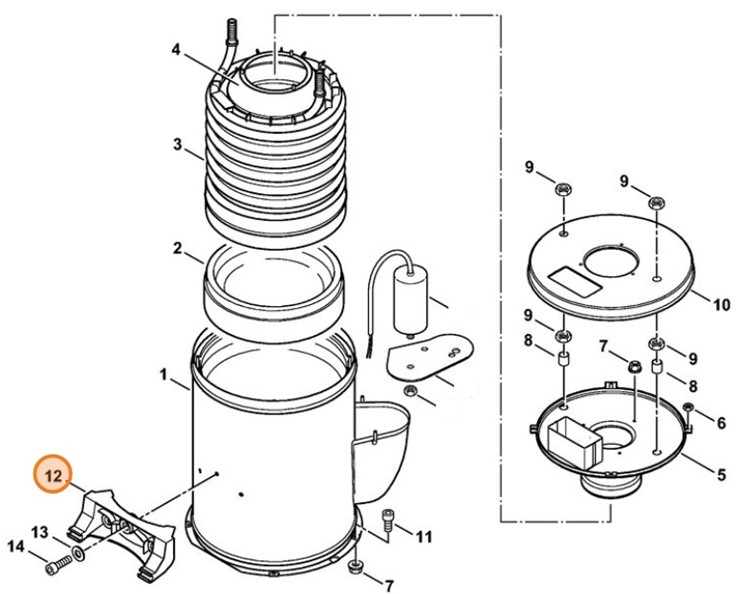 4
3
2
1
12
13
14
9
9
10
9
8
7
9
8
6
5
11
7