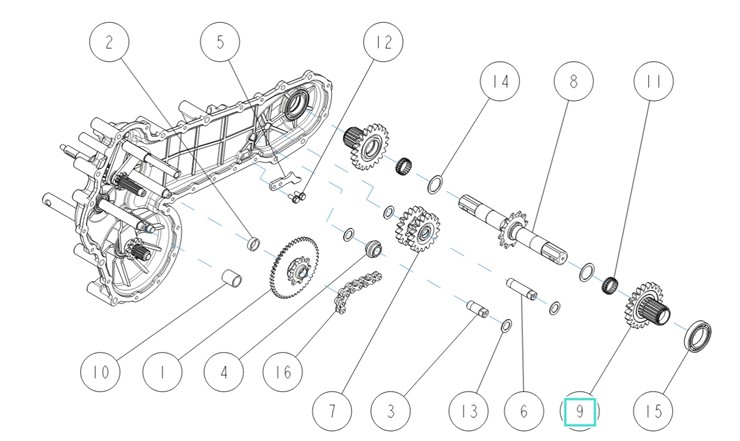 2
5
12
14
8
11
10
1
4
16
7
3
13
6
9
15