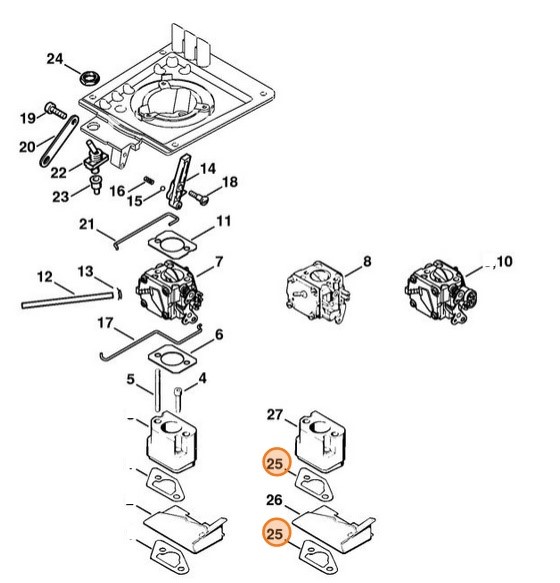 24
19
20
22
23
16
15
14
18
21
11
12
13
7
8
10
17
6
5
4
27
25
26
25