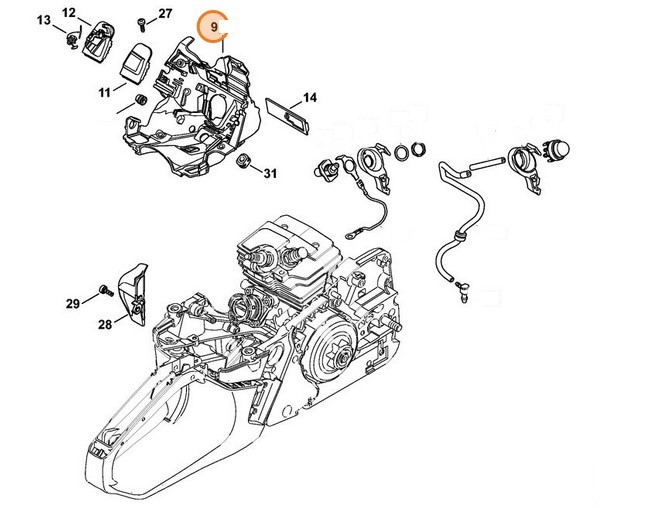 13
12
27
9
11
14
31
29
28