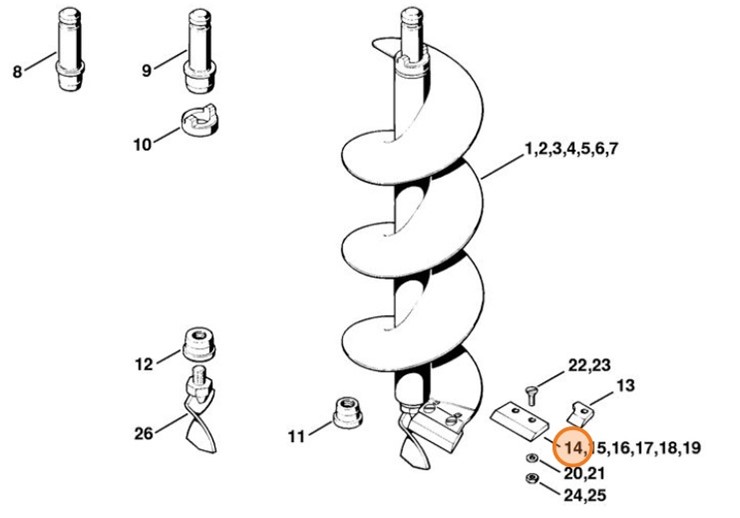 8
9
10
1,2,3,4,5,6,7
12
26
11
22,23
13
14,15,16,17,18,19
20,21
24,25