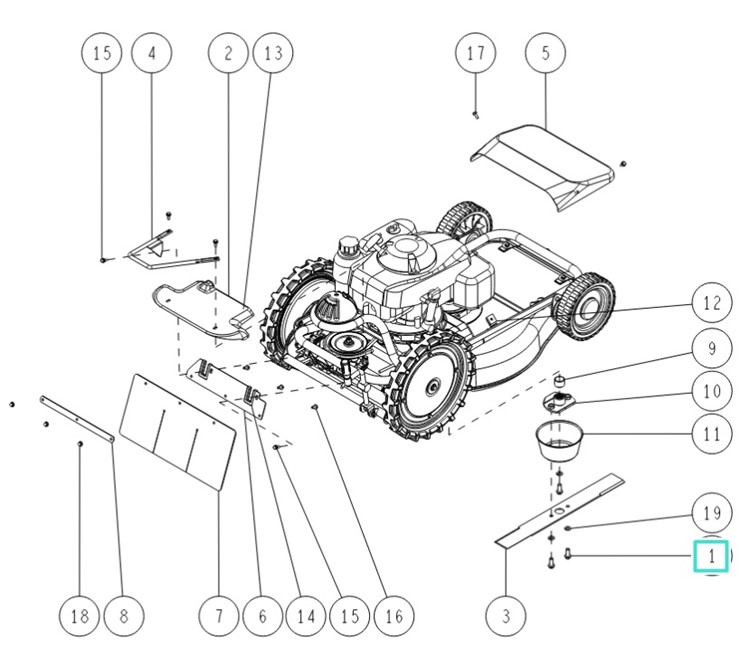 15 4 2 13

17 5

12

9

10

11

19

1

18 8 7 6 14 15 16 3