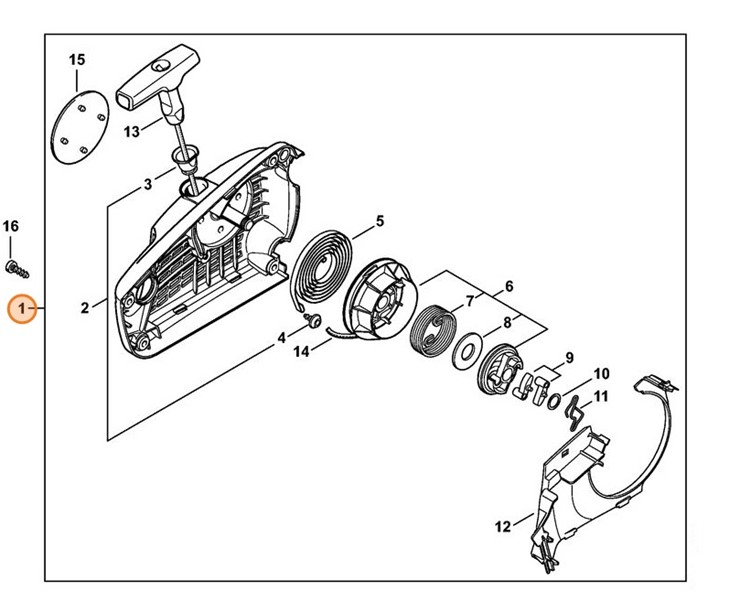 15
13
3
16
1
2
5
6
7
8
4
14
9
10
11
12