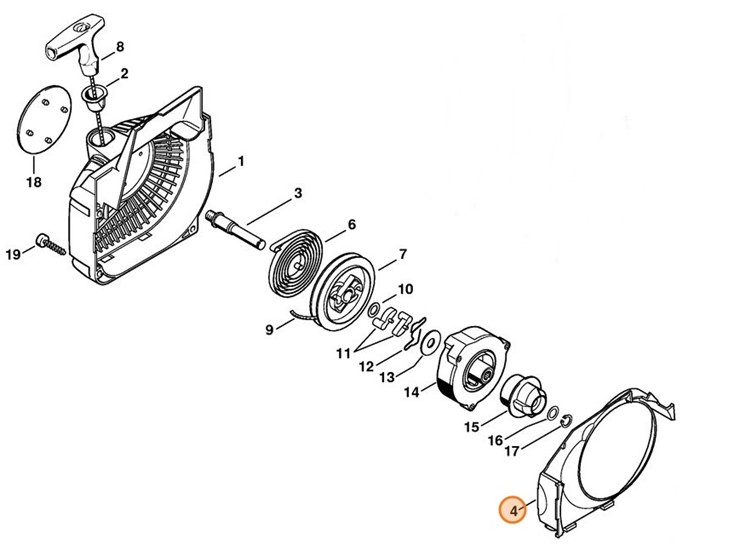 8
2
18
1
3
19
6
7
10
9
11
12
13
14
15
16
17
4