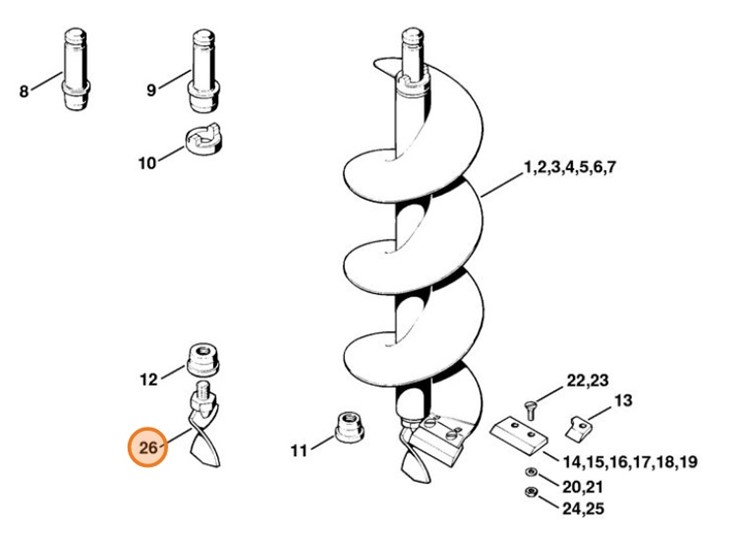 8
9
10
1,2,3,4,5,6,7
12
26
11
22,23
13
14,15,16,17,18,19
20,21
24,25