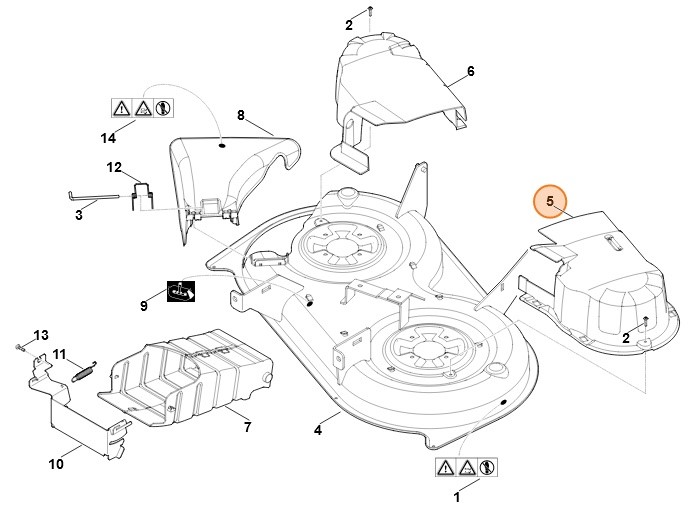 2
6
14
8
12
3
5
9
2
13
11
7
4
10
1