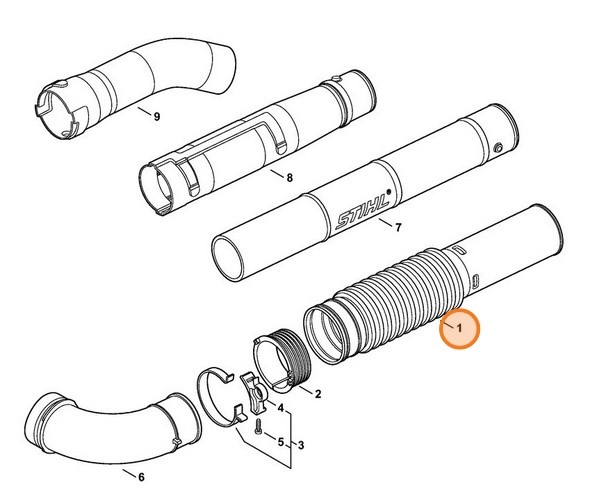 9

8

STIHL

7

1

2

4

5

3

6