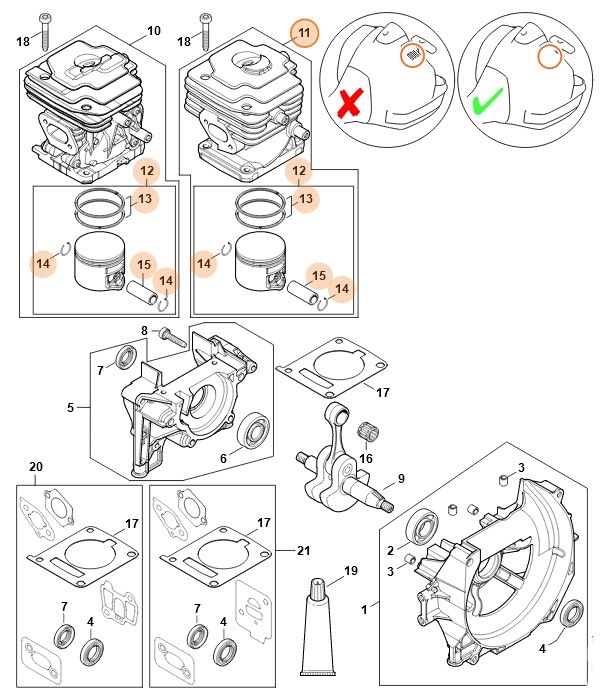 18
10
18
11
12
13
14
15
14
12
13
14
15
14
8
7
5
6
17
16
9
20
17
7
4
17
21
7
4
19
3
2
3
1
4