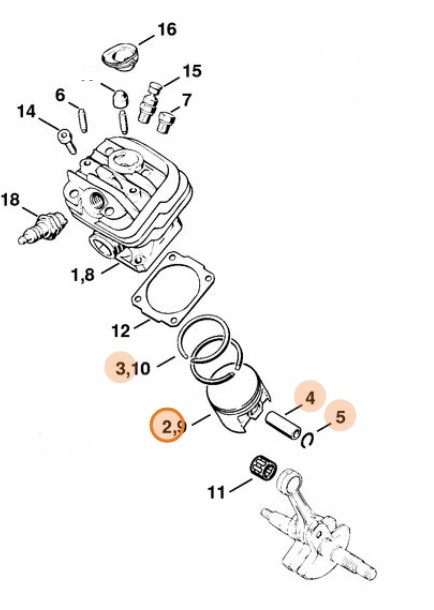 16
15
6
7
14
18
1,8
12
3,10
4
5
2,9
11