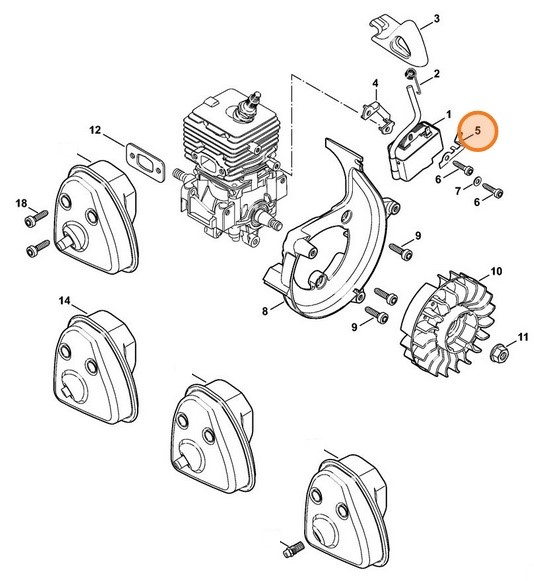 3
2
4
1
5
12
6
7
6
18
9
10
8
9
11
14