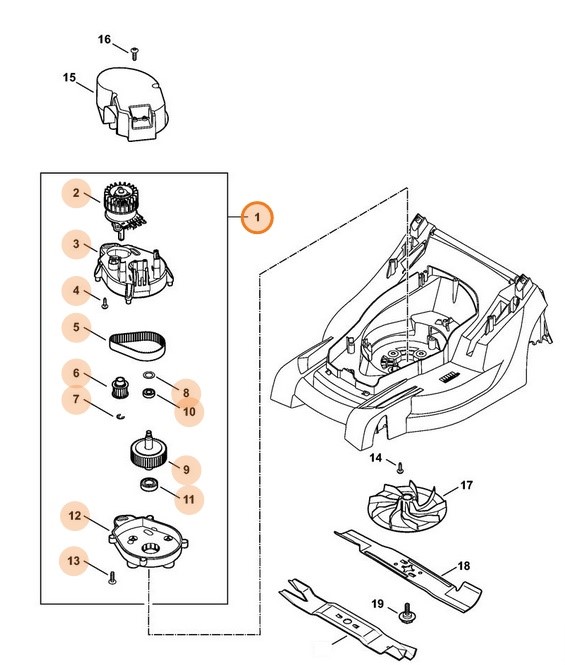 16
15
2
1
3
4
5
6
8
7
10
9
11
12
13
14
17
18
19