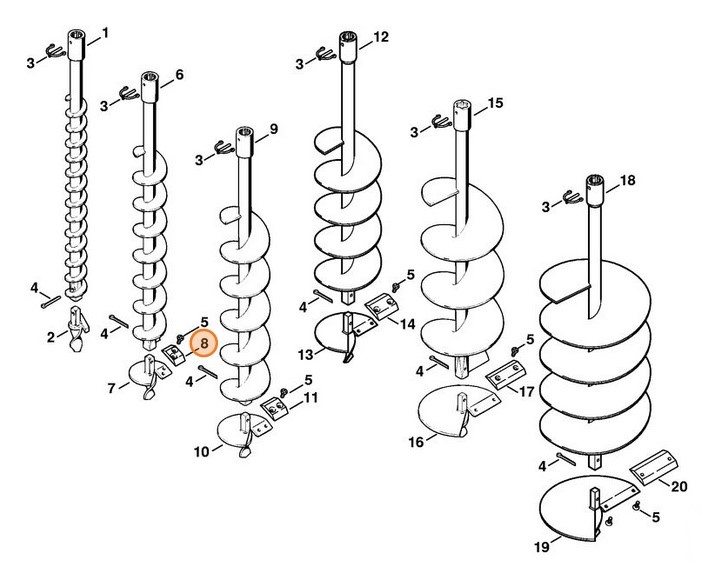 1
3
6
3
9
3
12
3
15
3
18
3
4
2
4
5
8
7
4
5
11
10
5
4
14
13
5
4
17
16
4
20
5
19