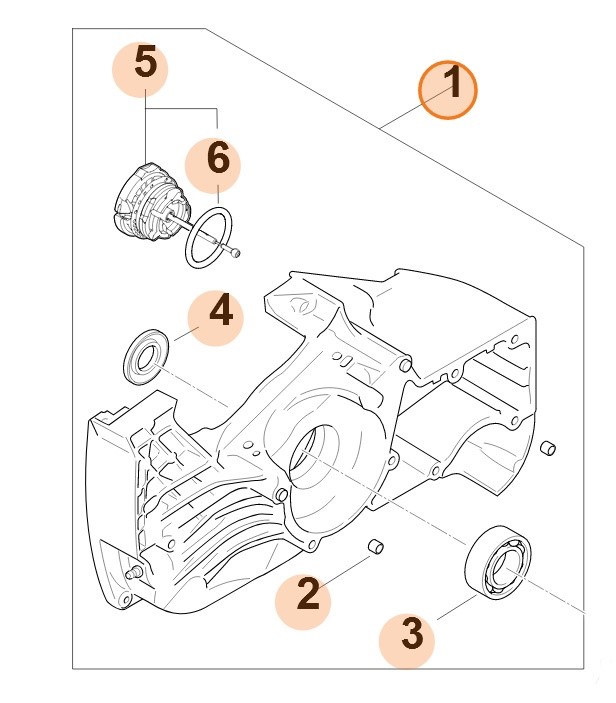 5
1
6
4
2
3