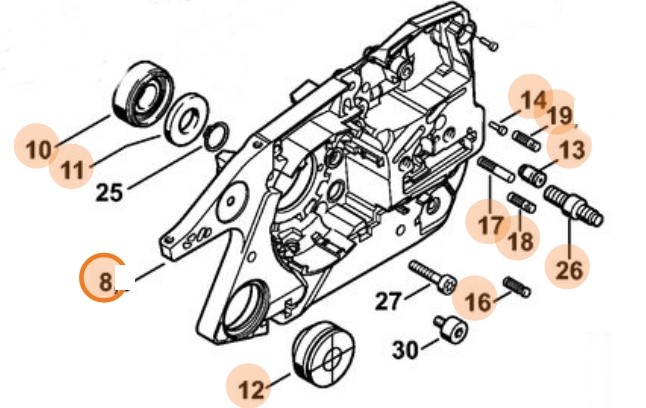 10
11
25
8
12
14
19
13
17
18
26
27
16
30