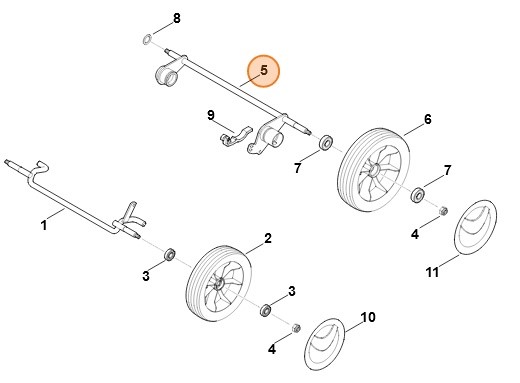 8
5
9
6
7
7
1
4
2
11
3
3
10
4