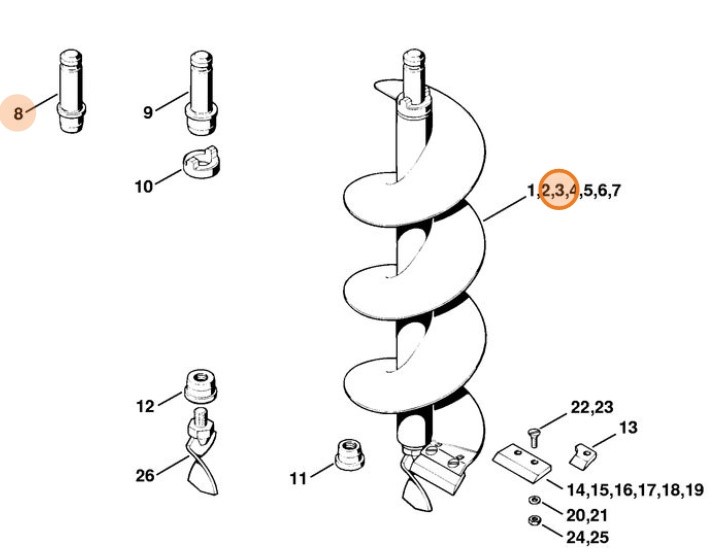 8
9
10
1,2,3,4,5,6,7
12
26
11
22,23
13
14,15,16,17,18,19
20,21
24,25