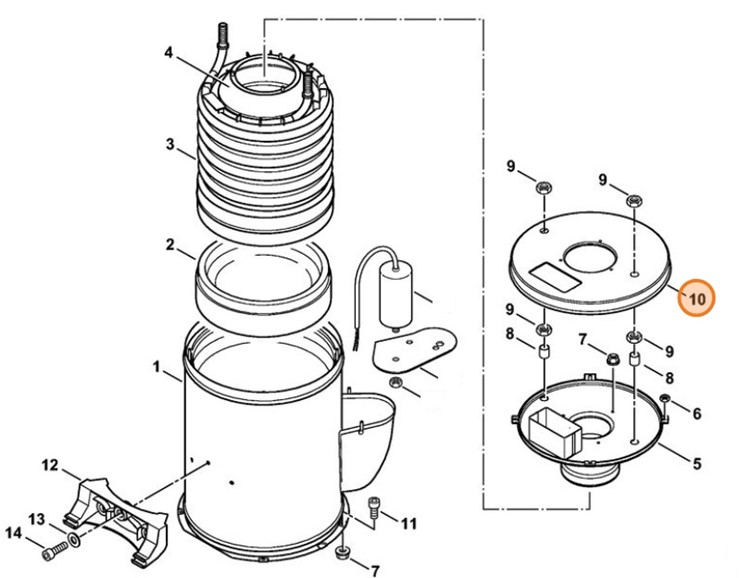 4
3
2
1
12
13
14
11
7
9
9
10
9
8
7
9
8
6
5