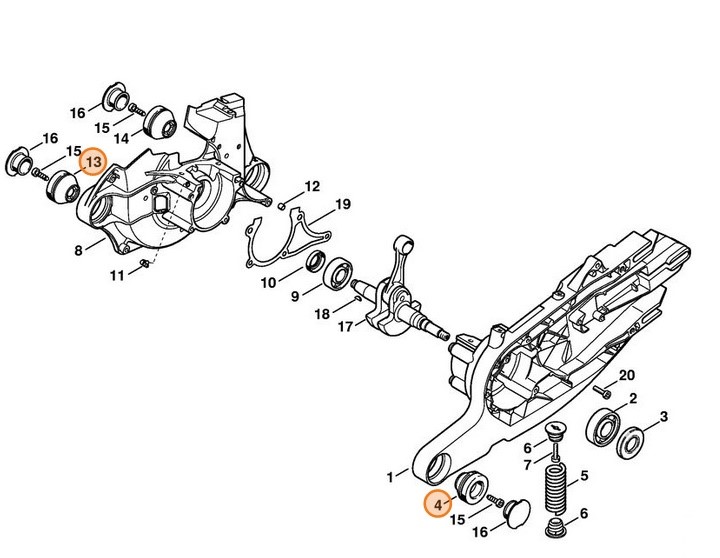 16
15
14
16
15
13
8
11
12
19
10
9
18
17
20
2
3
6
7
5
1
4
15
16
6