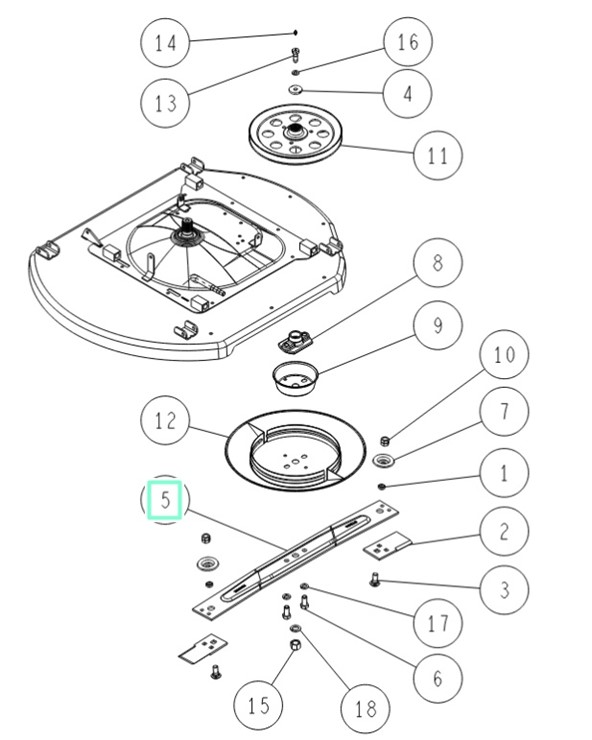 14
16
13
4
11
8
9
10
12
7
1
5
2
3
17
6
15
18