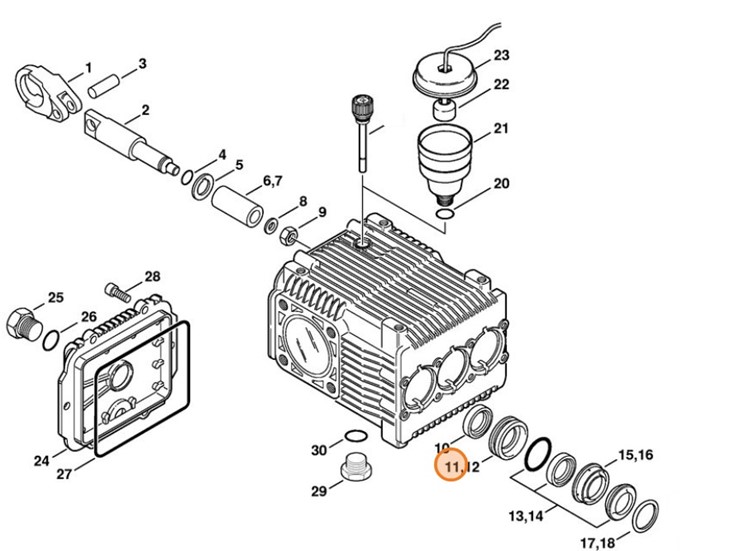 1
3
2
4
5
6,7
8
9
23
22
21
20
28
25
26
24
27
30
29
10
11,12
15,16
13,14
17,18