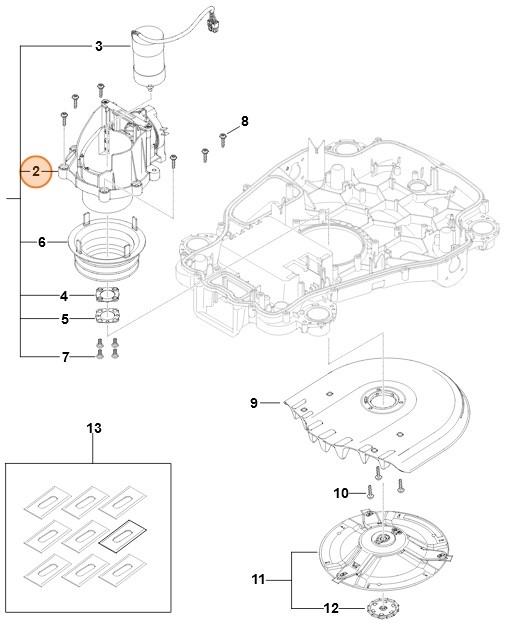 3
8
2
6
4
5
7
9
13
10
11
12