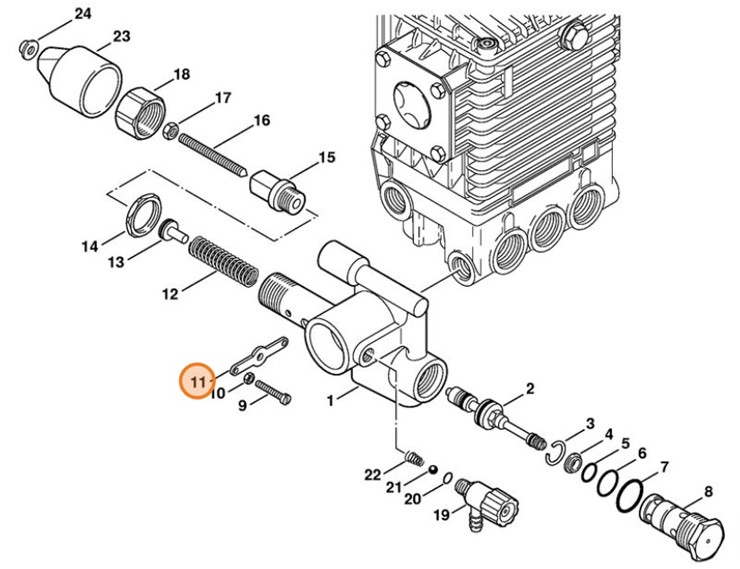 24
23
18
17
16
15
14
13
12
11
10
9
1
2
3
4
5
6
7
8
22
21
20
19