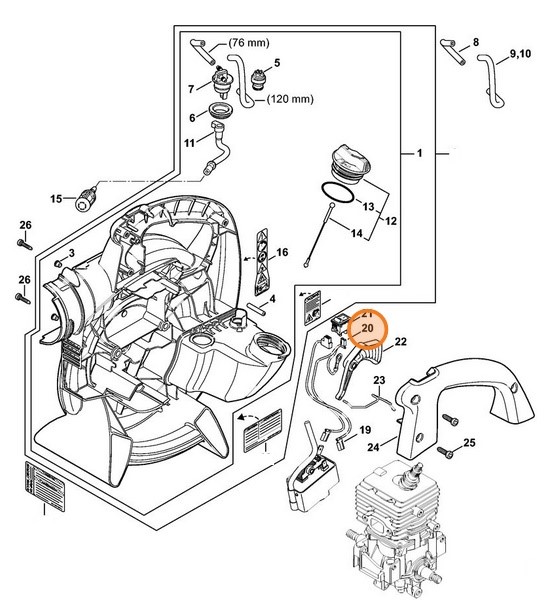 (76 mm)
8
9,10
5
7
(120 mm)
6
11
1
15
13
12
14
26
3
16
26
4
21
20
22
23
19
24
25