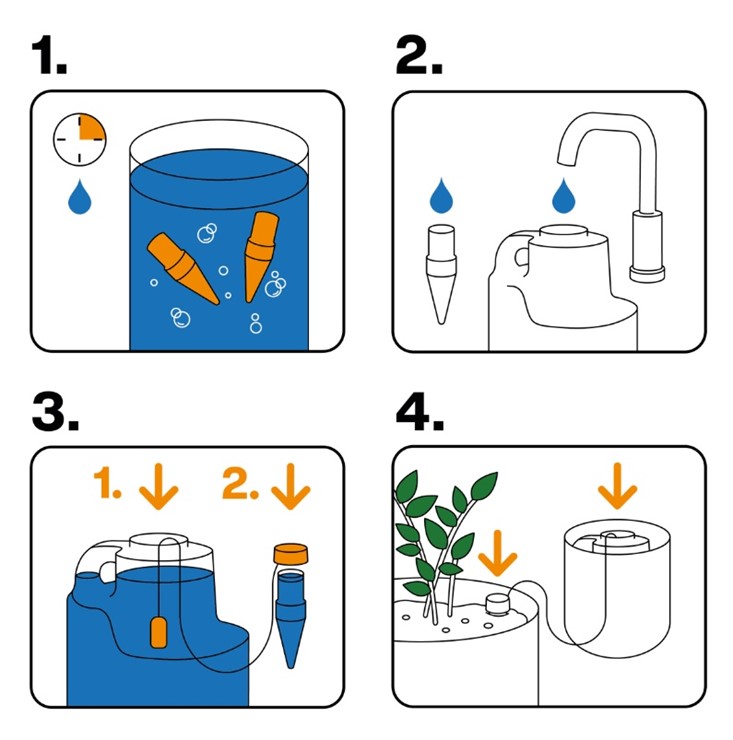 1.

2.

3.

1.

2.

4.