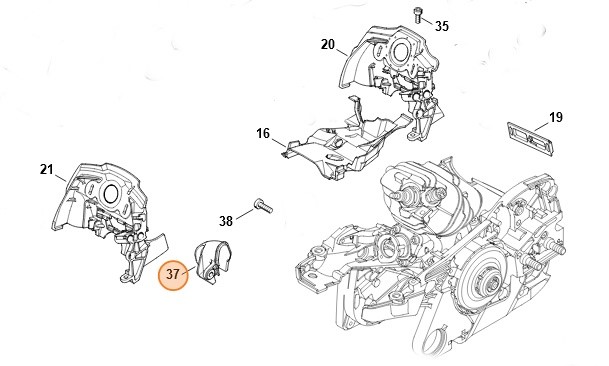 35
20
19
16
21
38
37