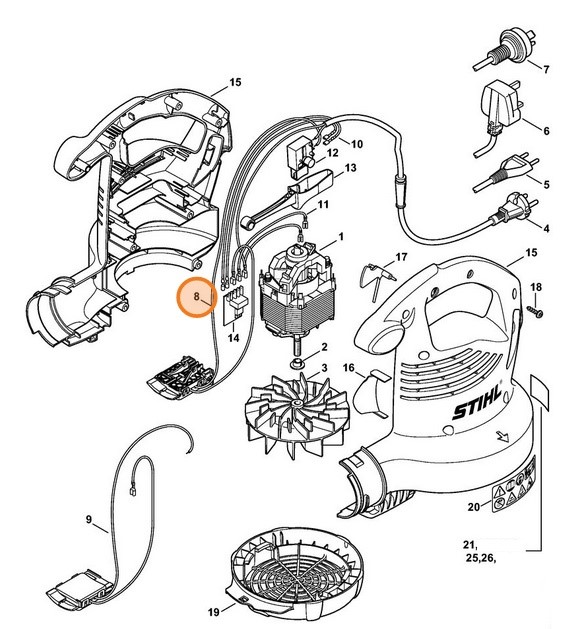 15
7
6
10
12
13
5
11
4
1
17
15
18
8
14
2
3
16
STIHL
9
20
21,
25,26,
19