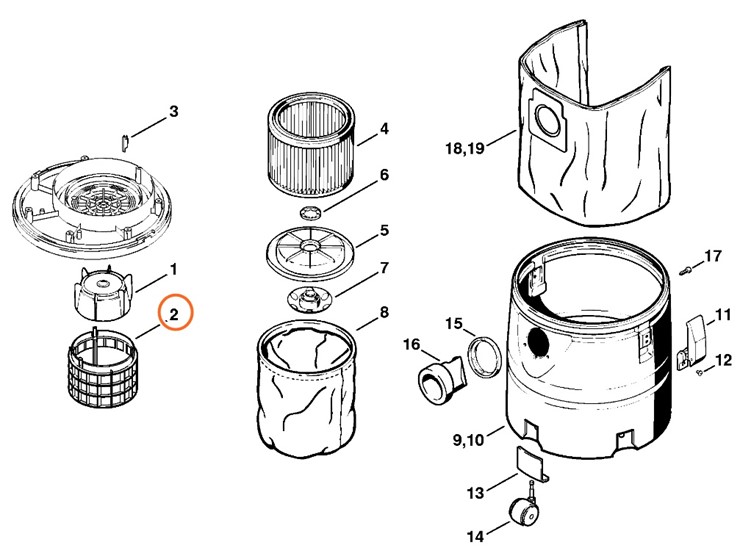 3
1
2
4
6
5
7
8
18,19
17
11
12
15
16
9,10
13
14