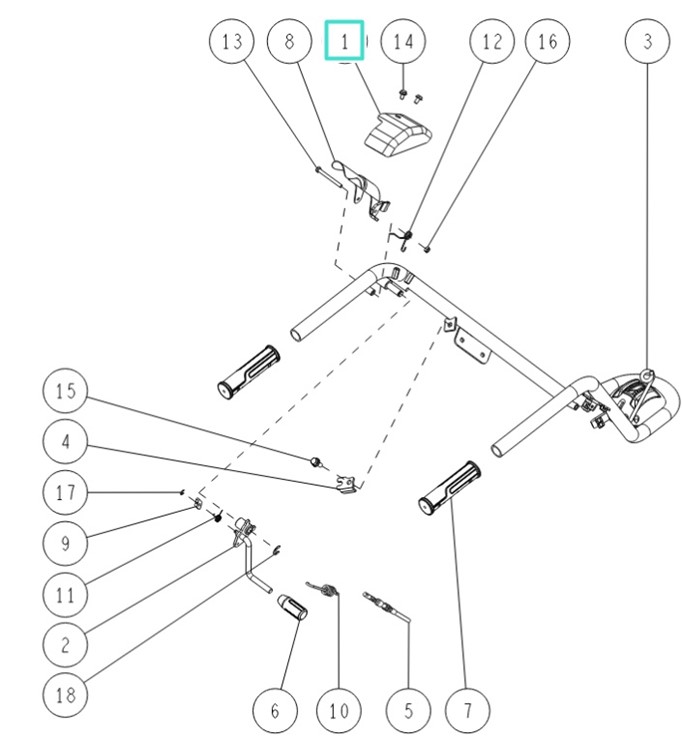 13
8
1
14
12
16
3
15
4
17
9
11
2
18
6
10
5
7