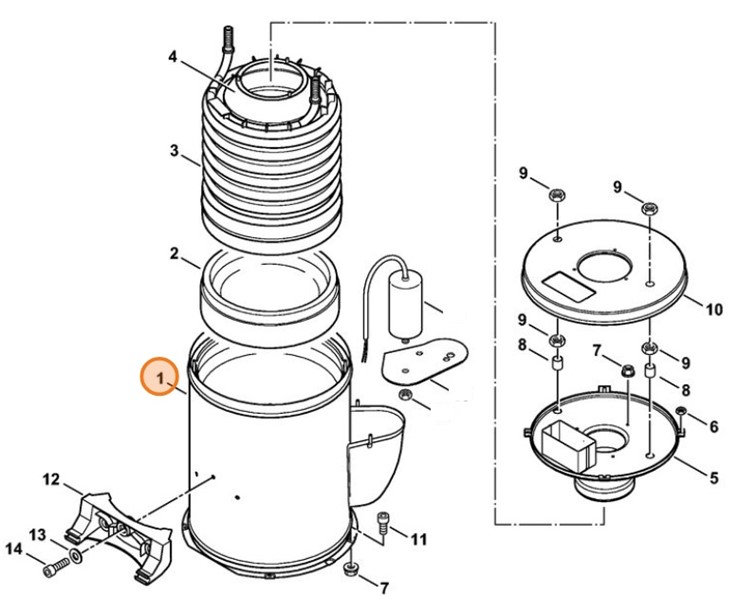 4
3
2
1
12
13
14
11
7
9
9
10
9
8
7
9
8
6
5