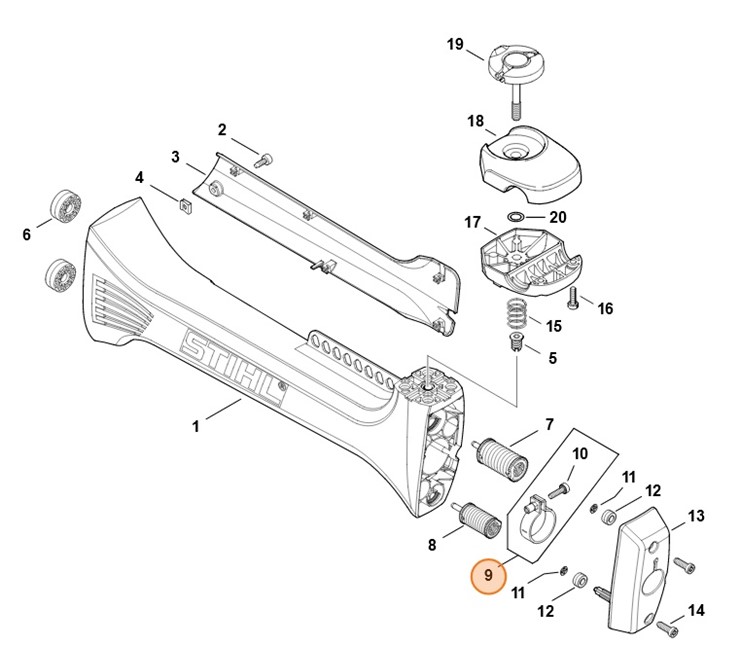 19
18
2
3
4
20
17
6
16
15
5
STIHL
1
7
10
11
12
13
8
9
11
12
14