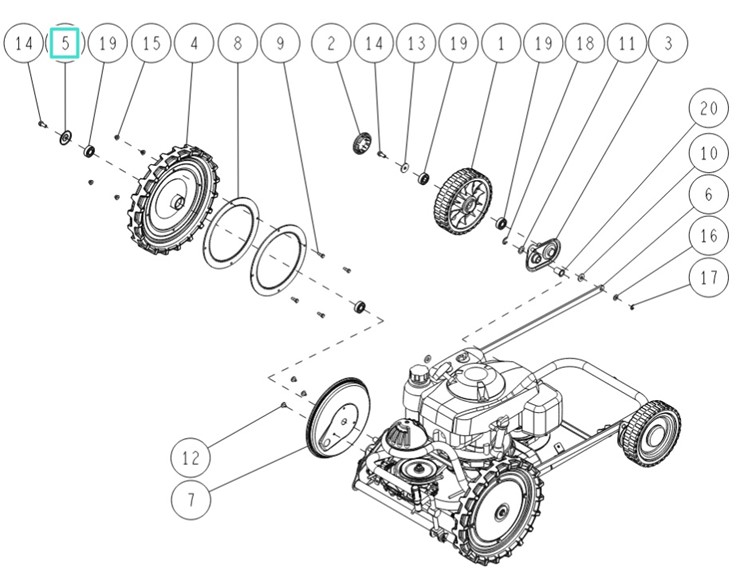 14 5 19 15 4 8 9 2 14 13 19 1 19 18 11 3

20
10
6
16
17

12
7