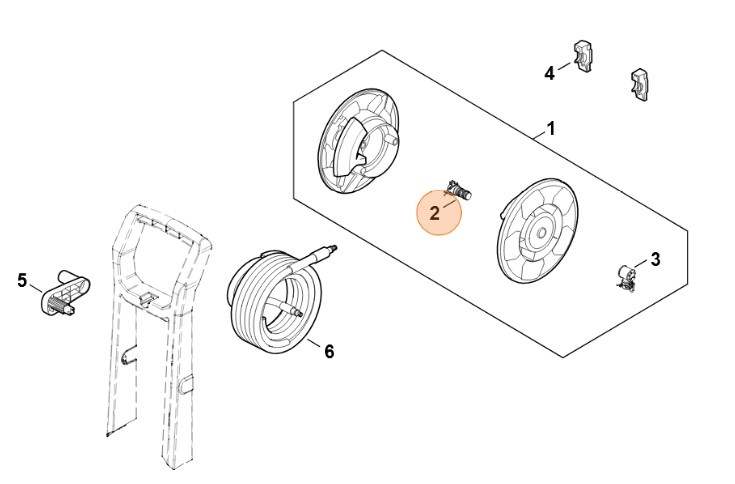 4
1
2
3
5
6