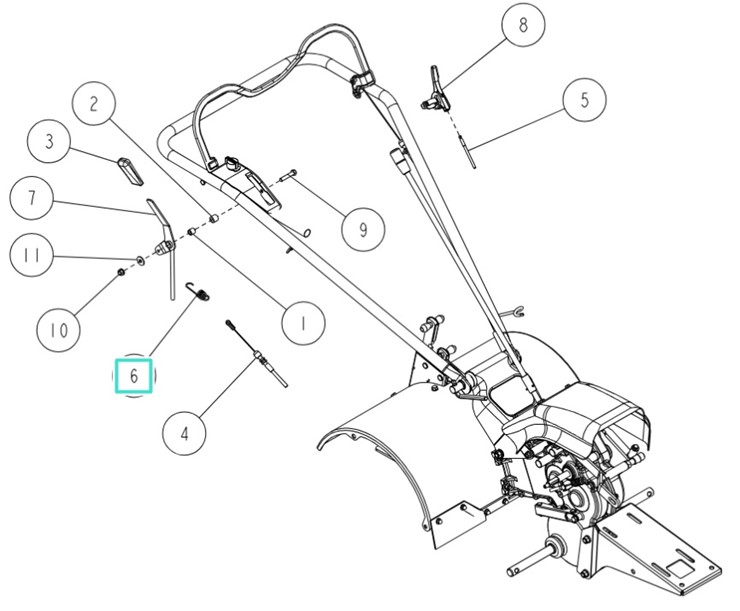 8
2
5
3
7
9
11
1
10
6
4