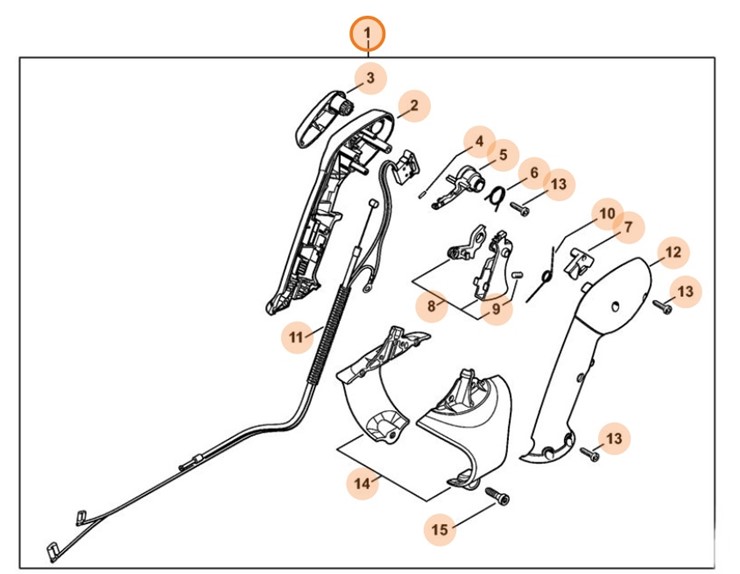 1
3
2
4
5
6
13
10
7
12
13
8
9
11
13
14
15