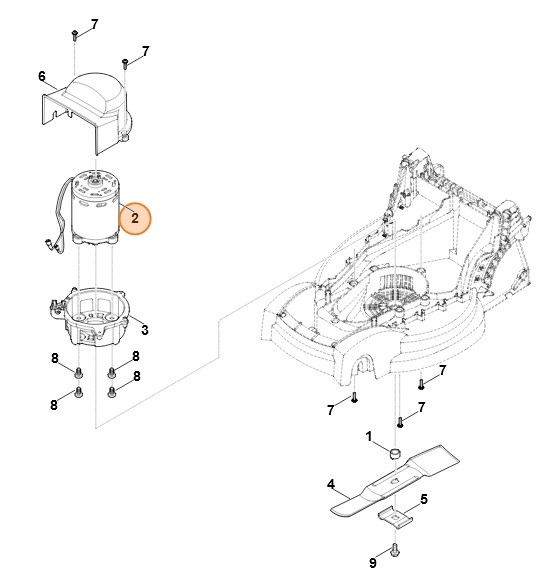 7
7
6
2
3
8
8
8
8
7
7
7
1
4
5
9