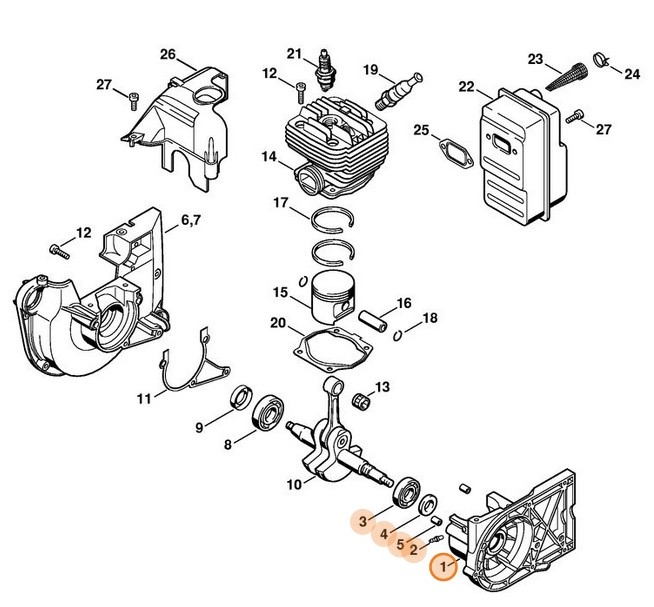 26
27
21
12
19
23
24
22
27
25
14
17
12
6,7
15
16
18
20
11
13
9
8
10
3
4
5
2
1