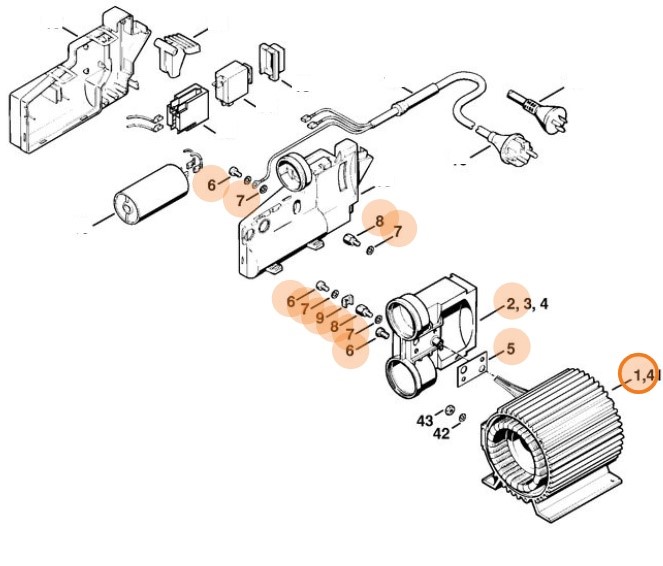 6
7
8
7
6
7
9
8
7
6
2, 3, 4
5
1,4
43
42