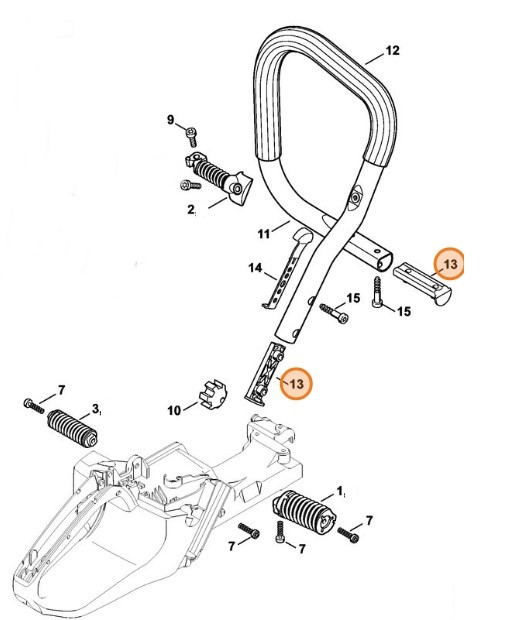 12
9
2
11
13
14
15
15
13
7
3
10
1
7
7
7