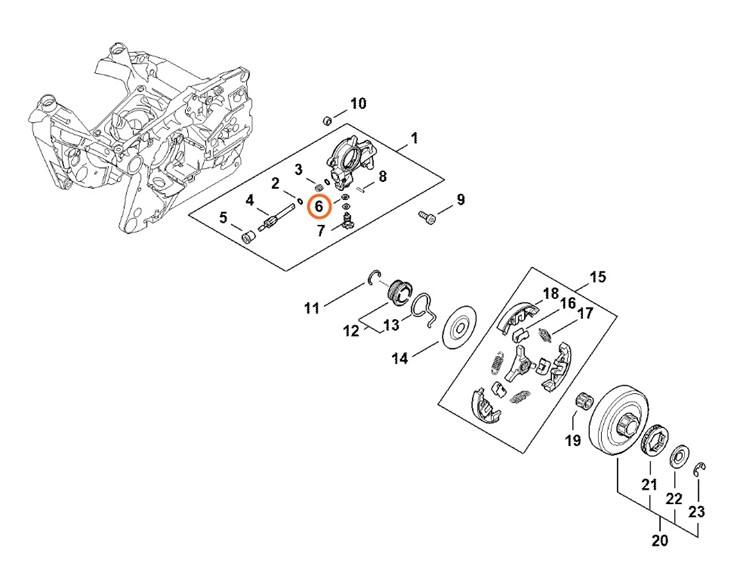 10
1
3
2
8
4
6
9
5
7
15
11
18
16
17
12
13
14
19
21
22
23
20