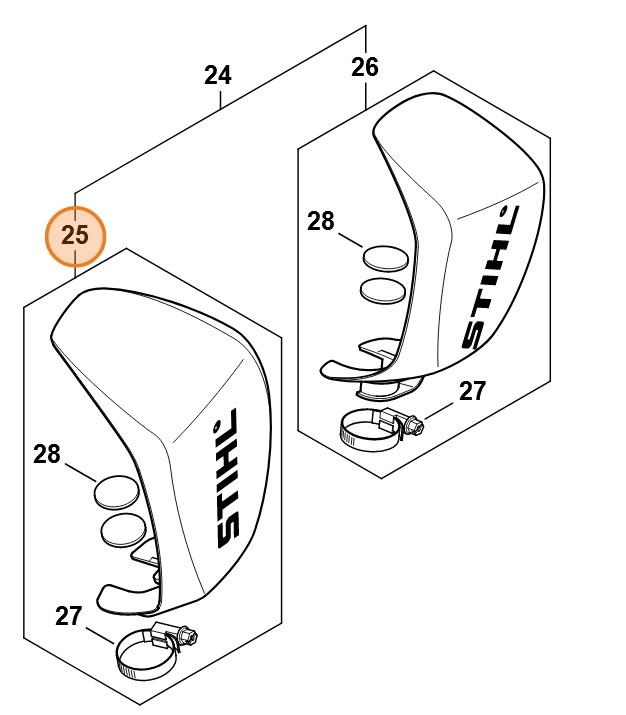 24
26
25
28
STIHL
27
28
STIHL
27