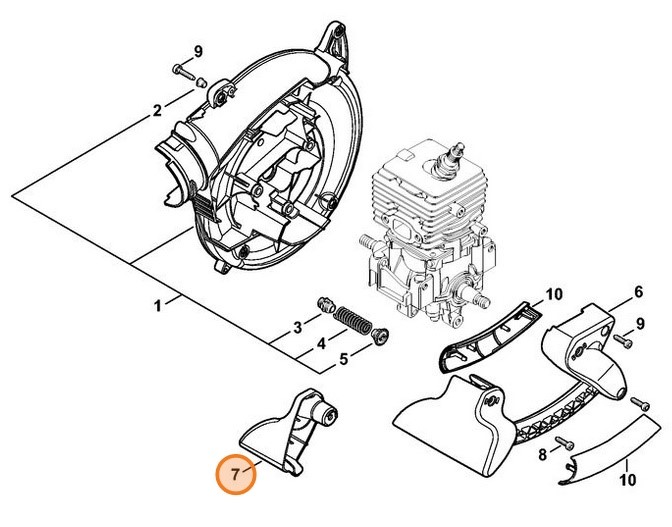 9
2
1
3
4
5
10
6
9
7
8
10