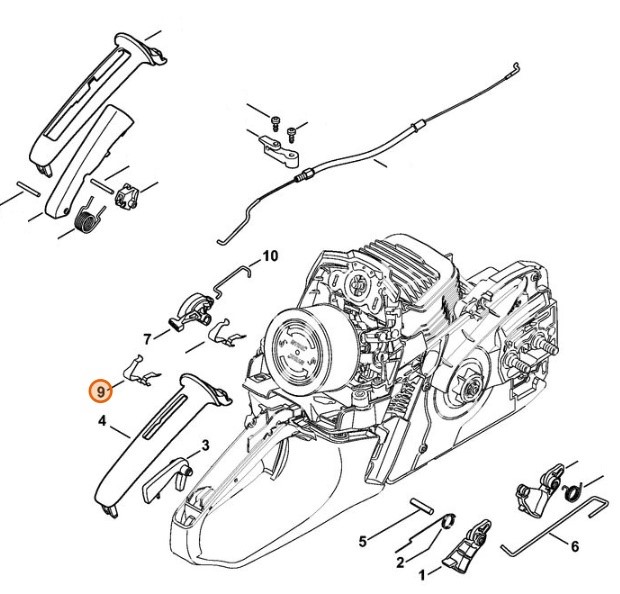 10
7
9
4
3
5
2
1
6