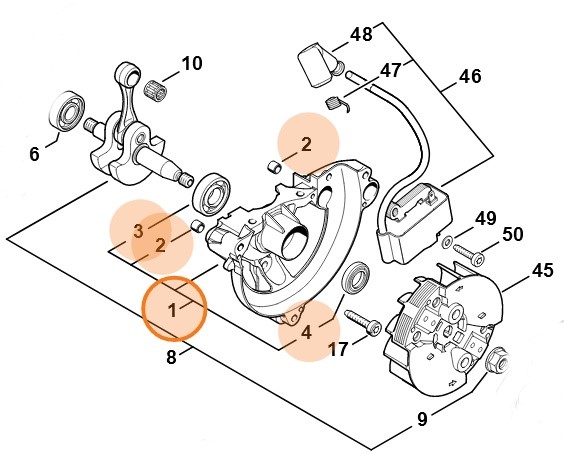 48
10
47
46
6
2
3
2
49
50
45
1
4
17
8
9