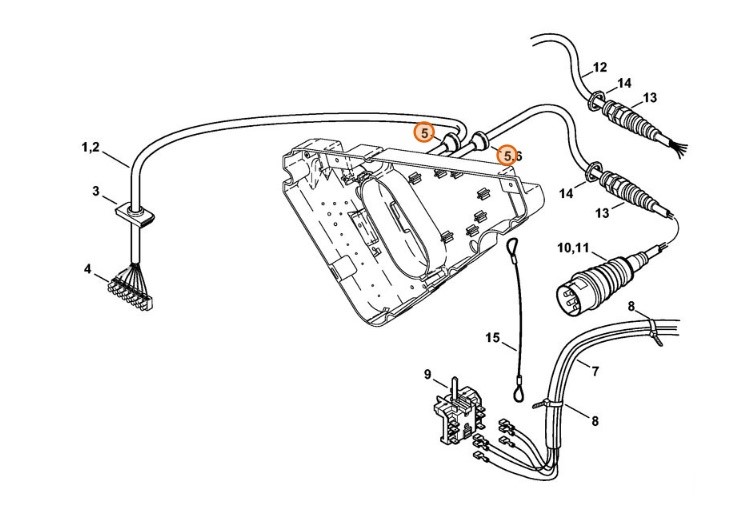 12
14
13
5
5,6
1,2
3
14
13
4
10,11
8
15
7
9
8