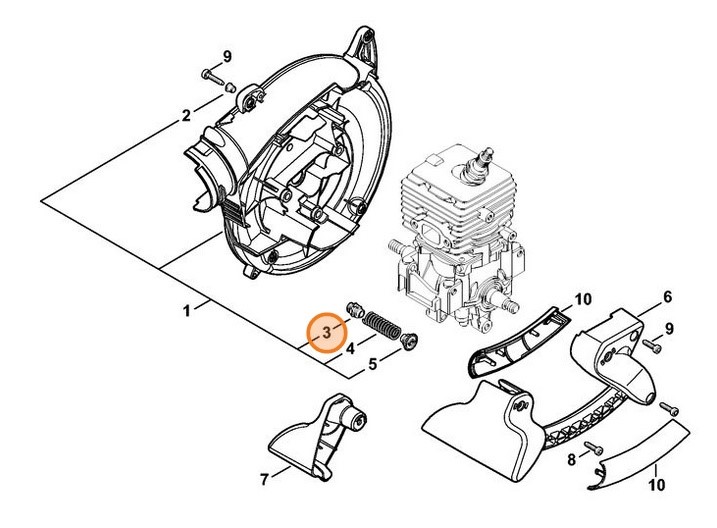 9
2
1
3
4
5
10
6
9
7
8
10